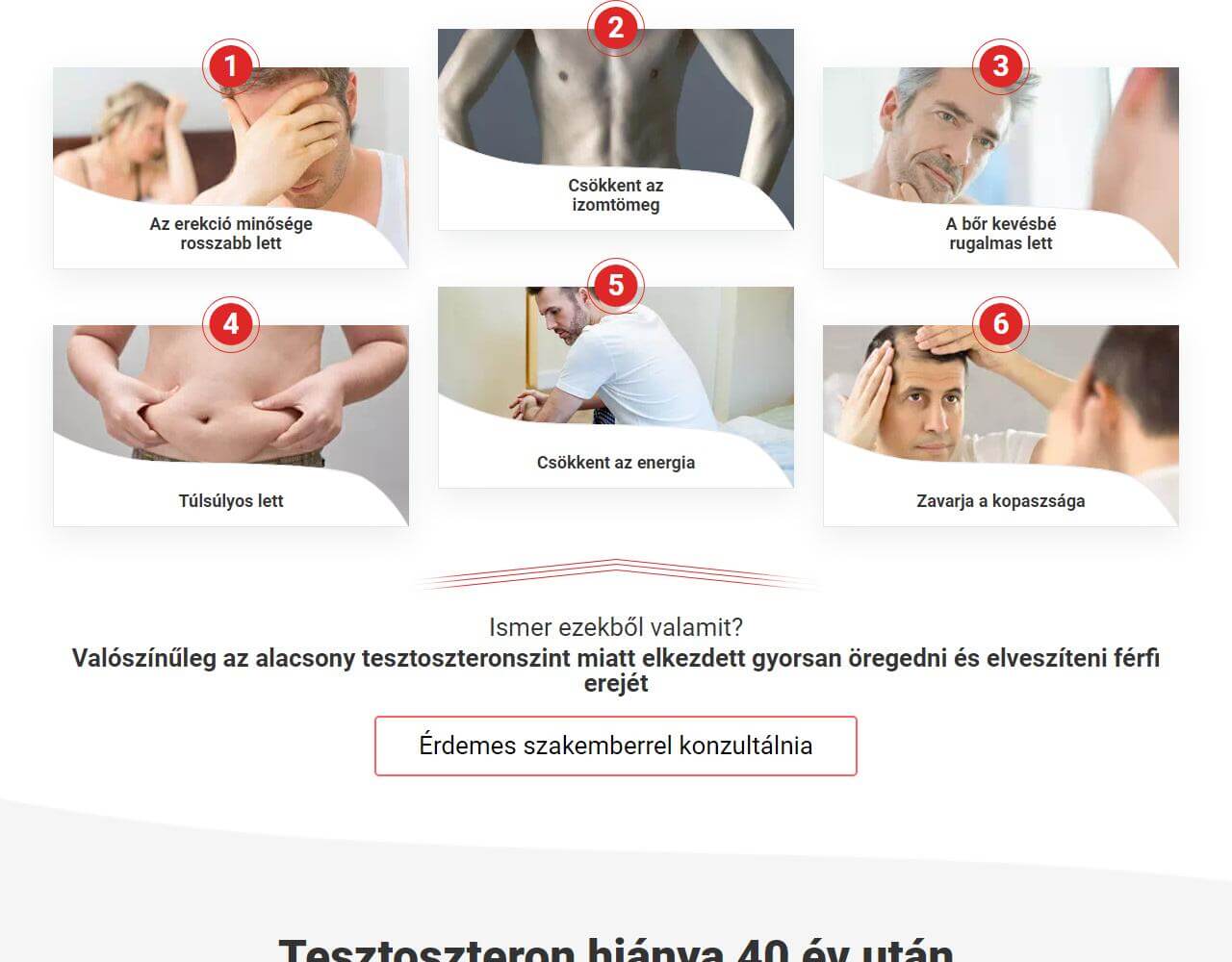 1
Az erekció minősége rosszabb lett

2
Csökkent az izomtömeg

3
A bőr kevésbé rugalmas lett

4
Túlsúlyos lett

5
Csökkent az energia

6
Zavarja a kopaszsága

Ismer ezekből valamit?
Valószínűleg az alacsony tesztoszteronszint miatt elkezdett gyorsan öregedni és elveszíteni férfi erejét

Érdemes szakemberrel konzultálnia

Tesztoszteron hiánya 40 év után